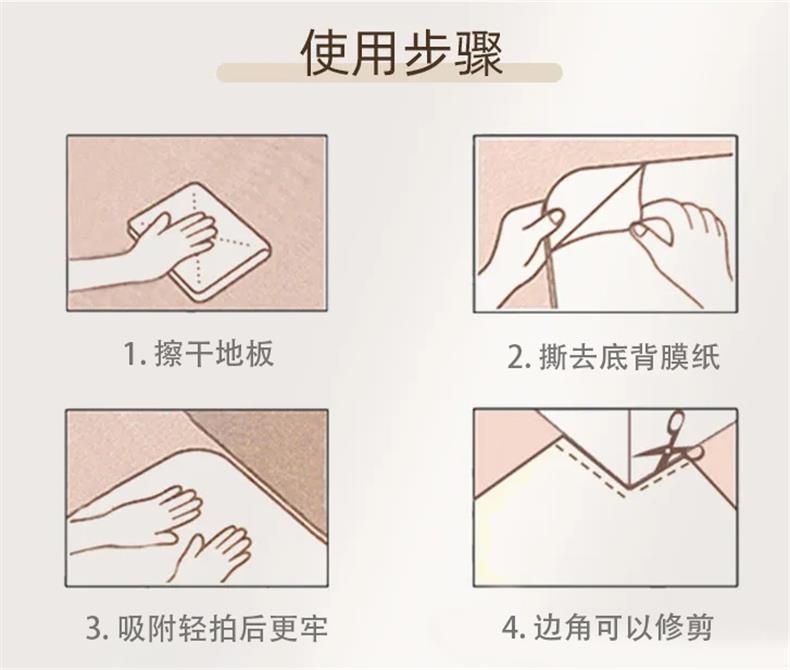 使用步骤

1. 擦干地板

2. 撕去底背膜纸

3. 吸附轻拍后更牢

4. 边角可以修剪